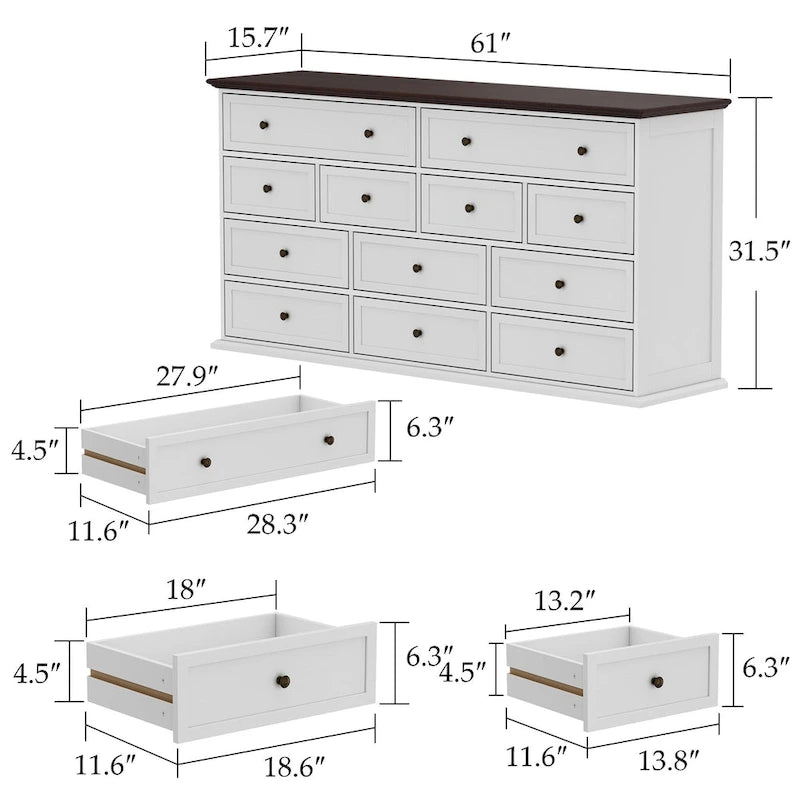 15.7″
61″
31.5″
27.9″
4.5″
6.3″
11.6″
28.3″
18″
4.5″
6.3″
11.6″
18.6″
13.2″
4.5″
6.3″
11.6″
13.8″